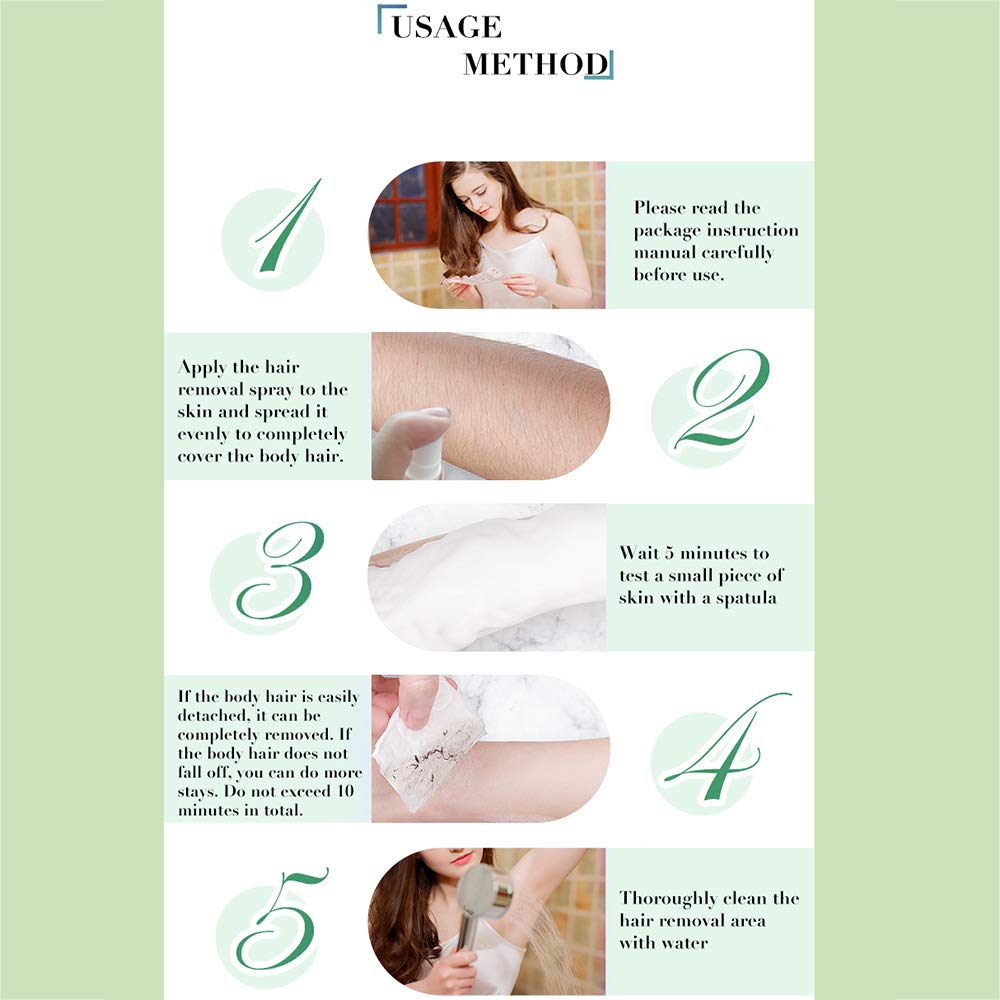 USAGE METHOD

1

Please read the package instruction manual carefully before use.

Apply the hair removal spray to the skin and spread it evenly to completely cover the body hair.

2

3

Wait 5 minutes to test a small piece of skin with a spatula

If the body hair is easily detached, it can be completely removed. If the body hair does not fall off, you can do more stays. Do not exceed 10 minutes in total.

4

5

Thoroughly clean the hair removal area with water